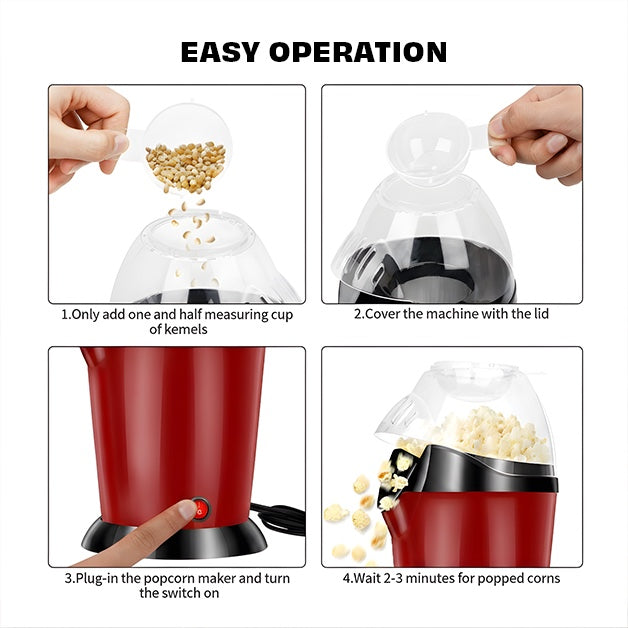 EASY OPERATION

1.Only add one and half measuring cup of kemels

2.Cover the machine with the lid

3.Plug-in the popcorn maker and turn the switch on

4.Wait 2-3 minutes for popped corns